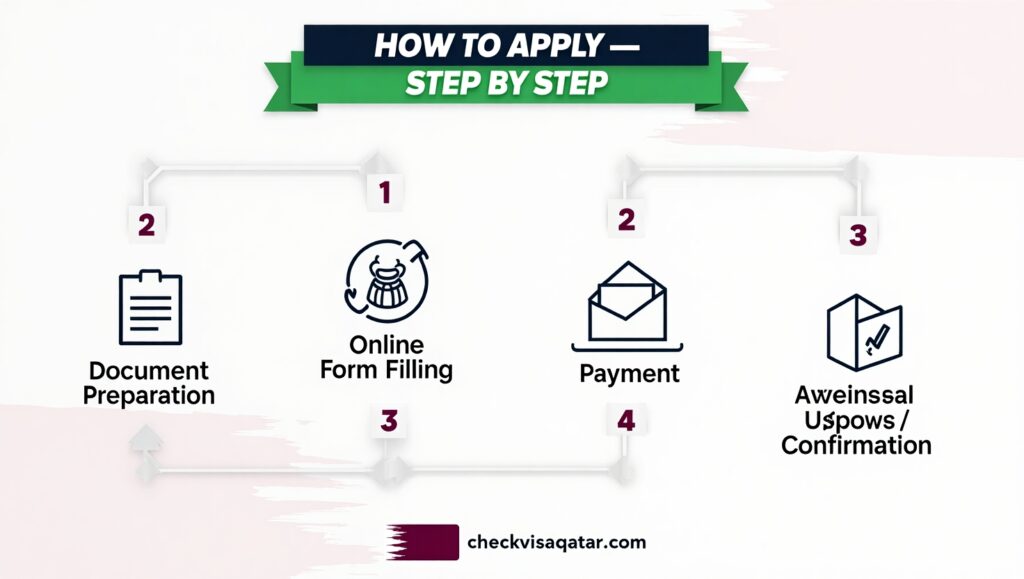 HOW TO APPLY —
STEP BY STEP

2
Document Preparation

1
Online Form Filling
3

2
Payment
4

3
Aweinssal Uspows / Confirmation

checkvisaqatar.com